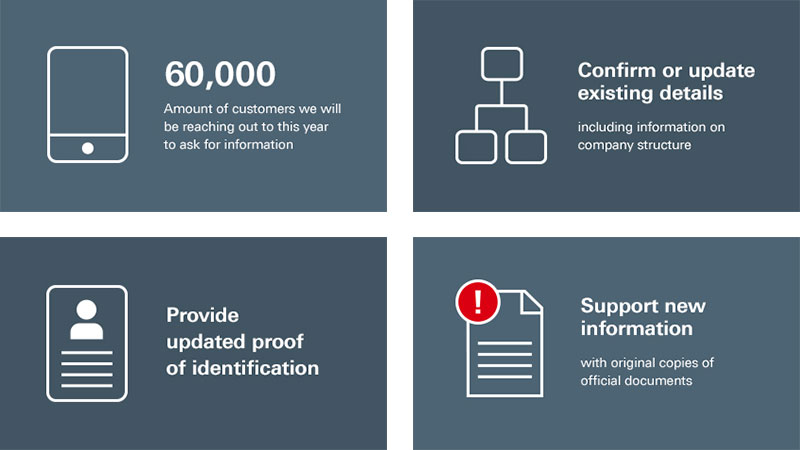 60,000

Amount of customers we will be reaching out to this year to ask for information

Confirm or update existing details

including information on company structure

Provide updated proof of identification

!

Support new information

with original copies of official documents